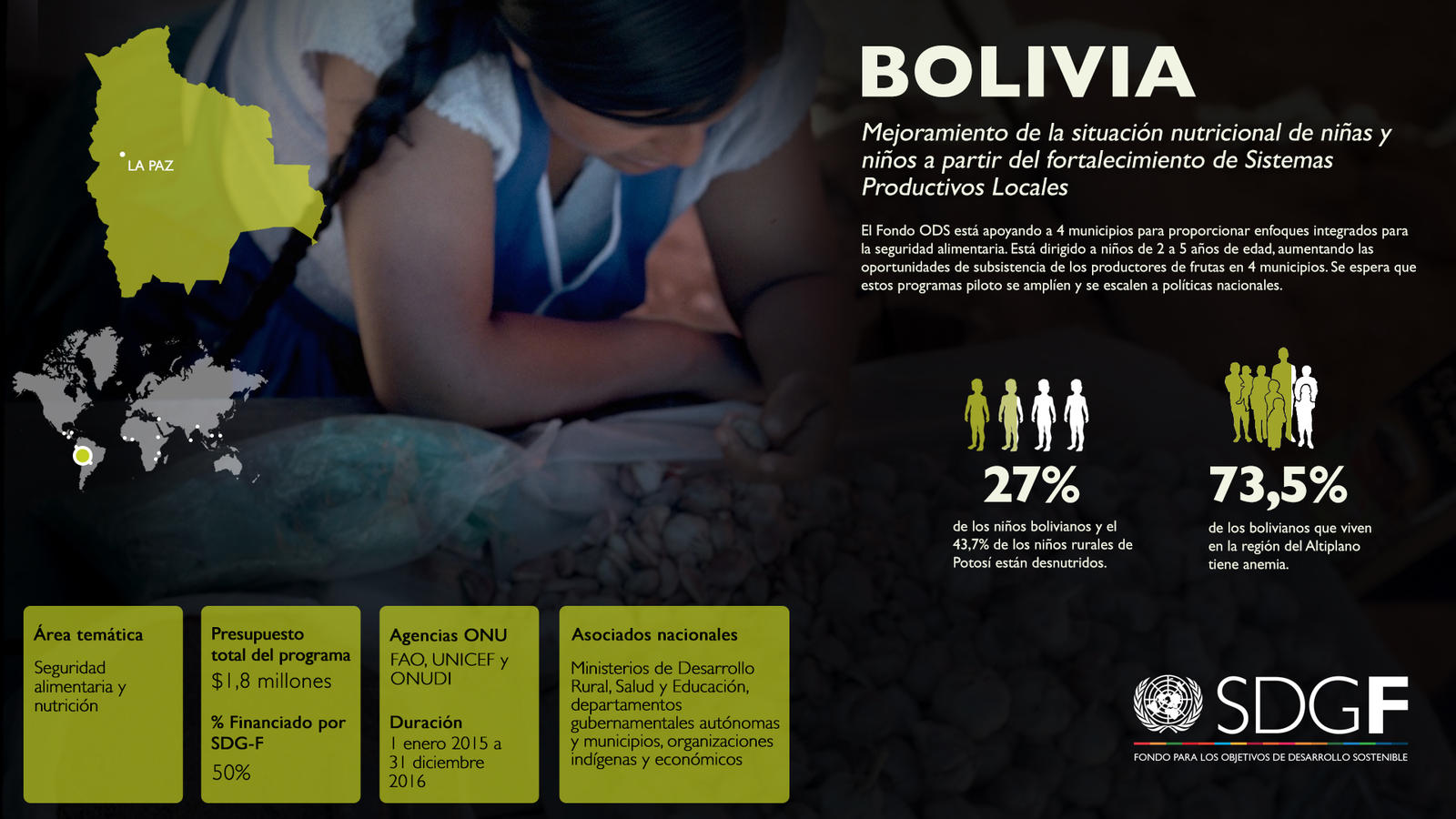 LA PAZ

BOLIVIA

Mejoramiento de la situación nutricional de niñas y niños a partir del fortalecimiento de Sistemas Productivos Locales

El Fondo ODS está apoyando a 4 municipios para proporcionar enfoques integrados para la seguridad alimentaria. Está dirigido a niños de 2 a 5 años de edad, aumentando las oportunidades de subsistencia de los productores de frutas en 4 municipios. Se espera que estos programas piloto se amplíen y se escalen a políticas nacionales.

27%

de los niños bolivianos y el 43,7% de los niños rurales de Potosí están desnutridos.

73,5%

de los bolivianos que viven en la región del Altiplano tiene anemia.

Área temática

Seguridad alimentaria y nutrición

Presupuesto total del programa

$1,8 millones

% Financiado por SDG-F

50%

Agencias ONU

FAO, UNICEF y ONUDI

Duración

1 enero 2015 a 31 diciembre 2016

Asociados nacionales

Ministerios de Desarrollo Rural, Salud y Educación, departamentos gubernamentales autónomas y municipios, organizaciones indígenas y económicos

SDGF

FONDO PARA LOS OBJETIVOS DE DESARROLLO SOSTENIBLE