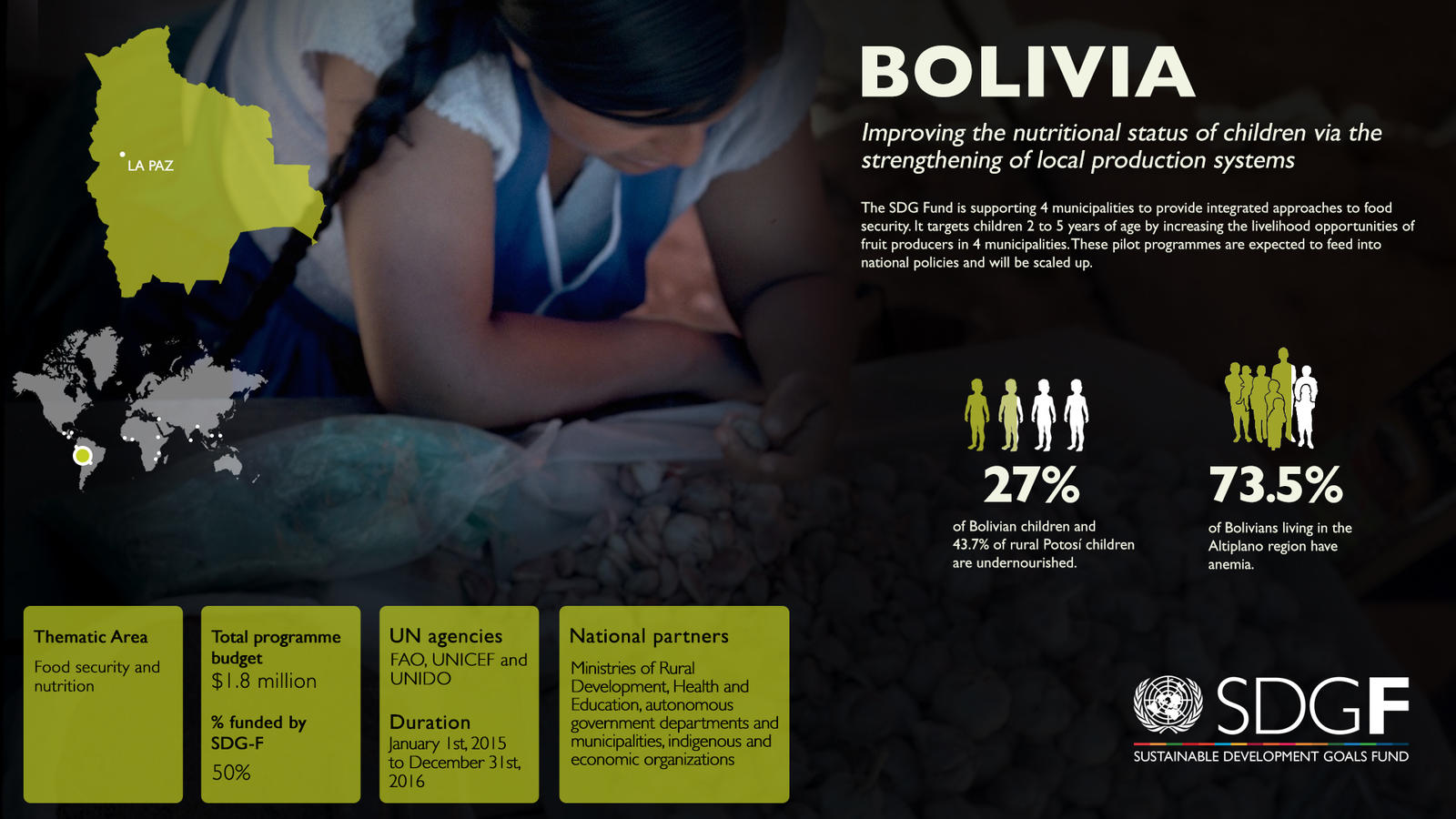 LA PAZ

BOLIVIA

Improving the nutritional status of children via the strengthening of local production systems

The SDG Fund is supporting 4 municipalities to provide integrated approaches to food security. It targets children 2 to 5 years of age by increasing the livelihood opportunities of fruit producers in 4 municipalities. These pilot programmes are expected to feed into national policies and will be scaled up.

27%

of Bolivian children and 43.7% of rural Potosí children are undernourished.

73.5%

of Bolivians living in the Altiplano region have anemia.

Thematic Area
Food security and nutrition

Total programme budget
$1.8 million

% funded by SDG-F
50%

UN agencies
FAO, UNICEF and UNIDO

Duration
January 1st, 2015 to December 31st, 2016

National partners
Ministries of Rural Development, Health and Education, autonomous government departments and municipalities, indigenous and economic organizations

SDGF
SUSTAINABLE DEVELOPMENT GOALS FUND