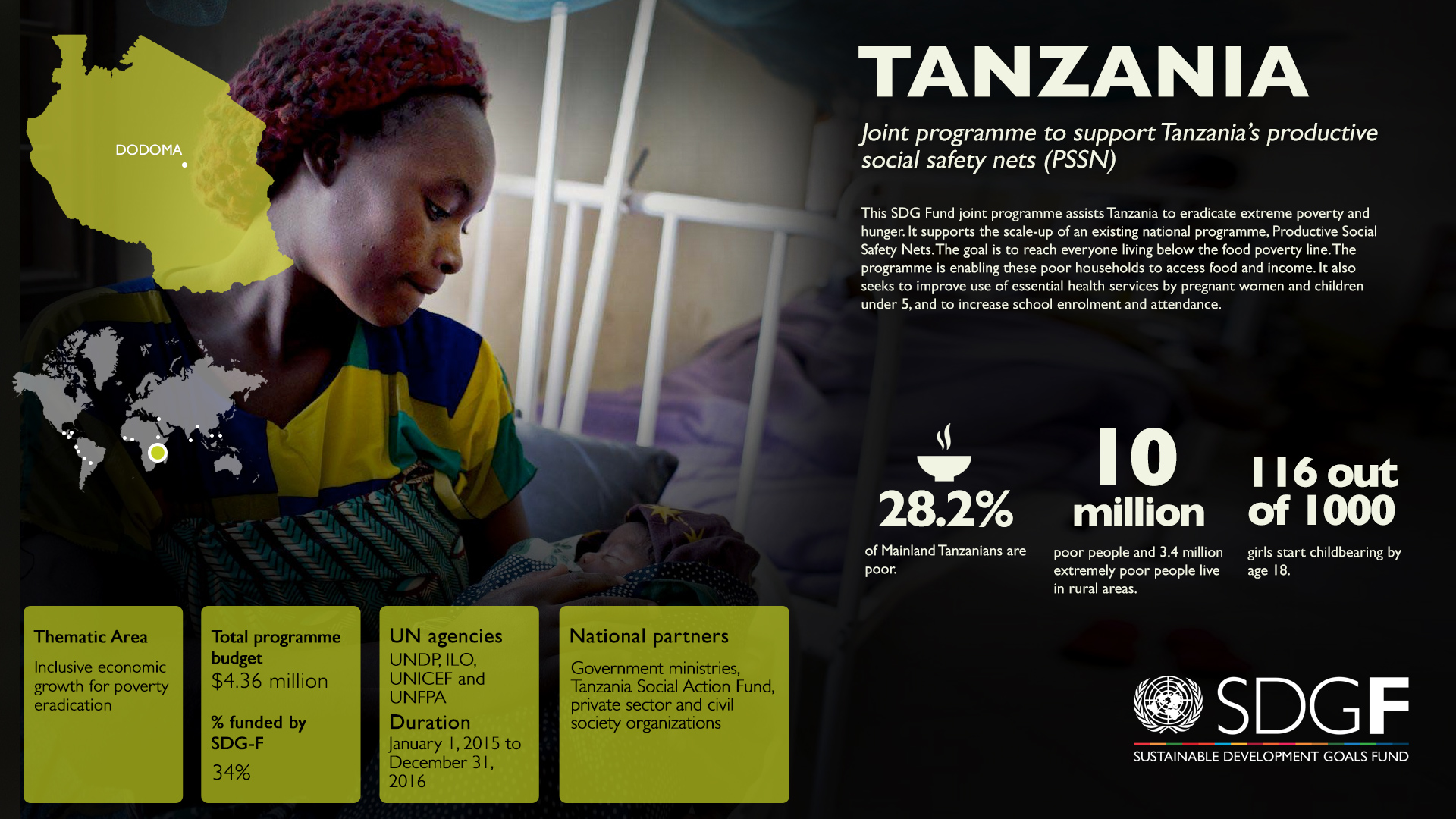 DODOMA

TANZANIA

Joint programme to support Tanzania's productive social safety nets (PSSN)

This SDG Fund joint programme assists Tanzania to eradicate extreme poverty and hunger. It supports the scale-up of an existing national programme, Productive Social Safety Nets. The goal is to reach everyone living below the food poverty line. The programme is enabling these poor households to access food and income. It also seeks to improve use of essential health services by pregnant women and children under 5, and to increase school enrolment and attendance.

28.2%
of Mainland Tanzanians are poor.

10 million
poor people and 3.4 million extremely poor people live in rural areas.

116 out of 1000
girls start childbearing by age 18.

Thematic Area
Inclusive economic growth for poverty eradication

Total programme budget
$4.36 million

% funded by SDG-F
34%

UN agencies
UNDP, ILO, UNICEF and UNFPA

Duration
January 1, 2015 to December 31, 2016

National partners
Government ministries, Tanzania Social Action Fund, private sector and civil society organizations

SDGF
SUSTAINABLE DEVELOPMENT GOALS FUND