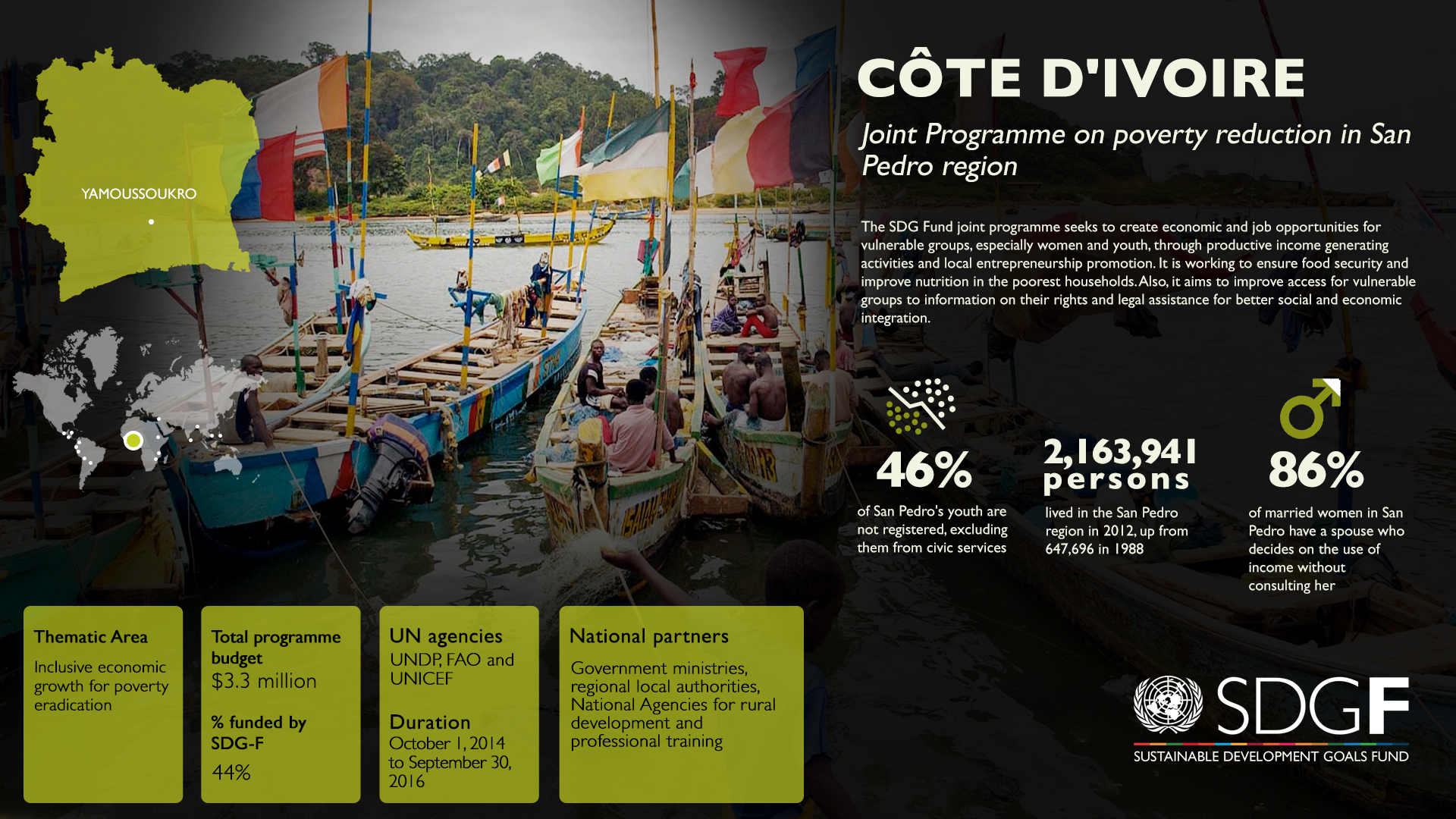 YAMOUSSOUKRO

CÔTE D'IVOIRE

Joint Programme on poverty reduction in San Pedro region

The SDG Fund joint programme seeks to create economic and job opportunities for vulnerable groups, especially women and youth, through productive income generating activities and local entrepreneurship promotion. It is working to ensure food security and improve nutrition in the poorest households. Also, it aims to improve access for vulnerable groups to information on their rights and legal assistance for better social and economic integration.

46%
of San Pedro's youth are not registered, excluding them from civic services

2,163,941 persons
lived in the San Pedro region in 2012, up from 647,696 in 1988

86%
of married women in San Pedro have a spouse who decides on the use of income without consulting her

Thematic Area
Inclusive economic growth for poverty eradication

Total programme budget
$3.3 million

% funded by SDG-F
44%

UN agencies
UNDP, FAO and UNICEF

Duration
October 1, 2014 to September 30, 2016

National partners
Government ministries, regional local authorities, National Agencies for rural development and professional training

SDGF
SUSTAINABLE DEVELOPMENT GOALS FUND